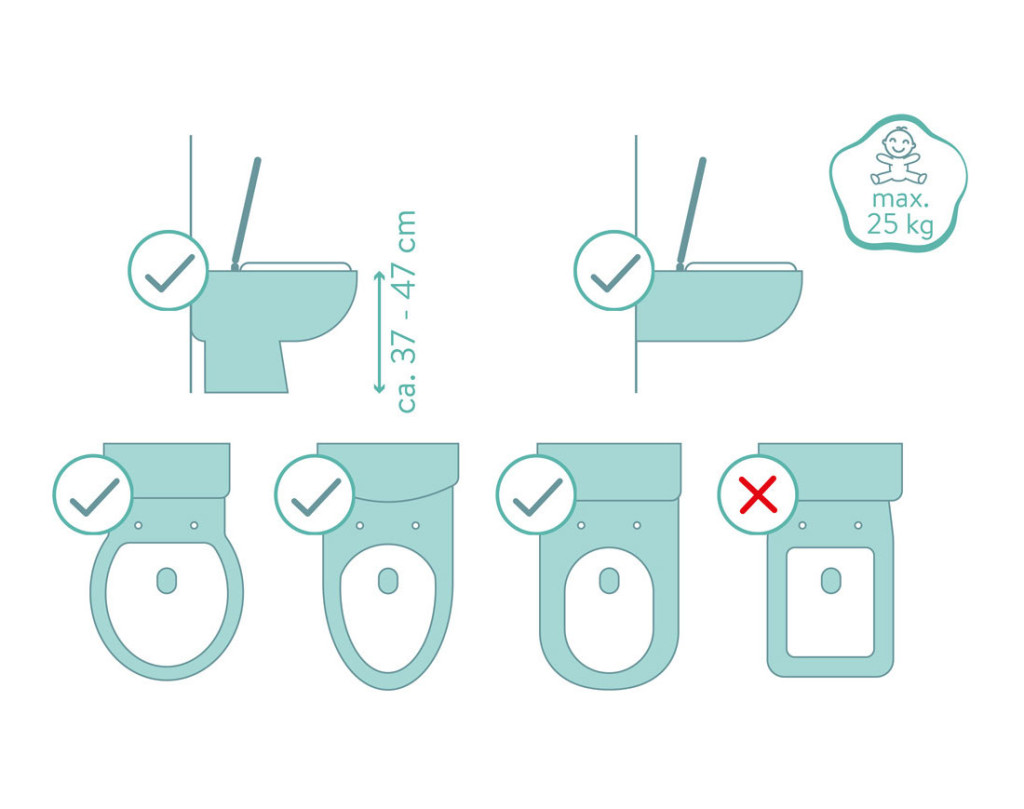 ca. 37 - 47 cm

max.
25 kg