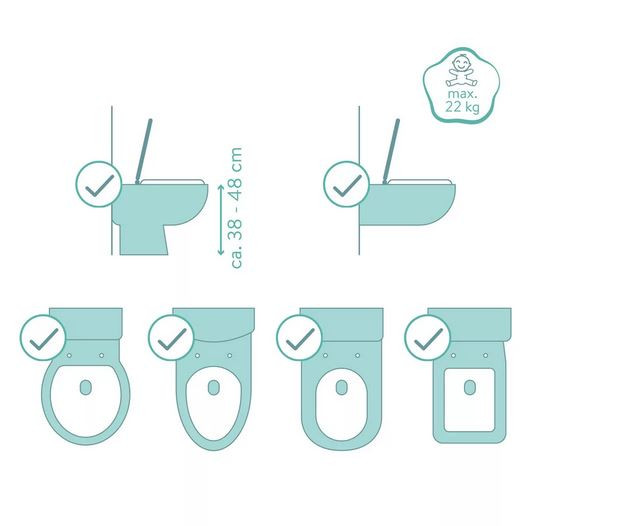 max.
22 kg

ca. 38 - 48 cm