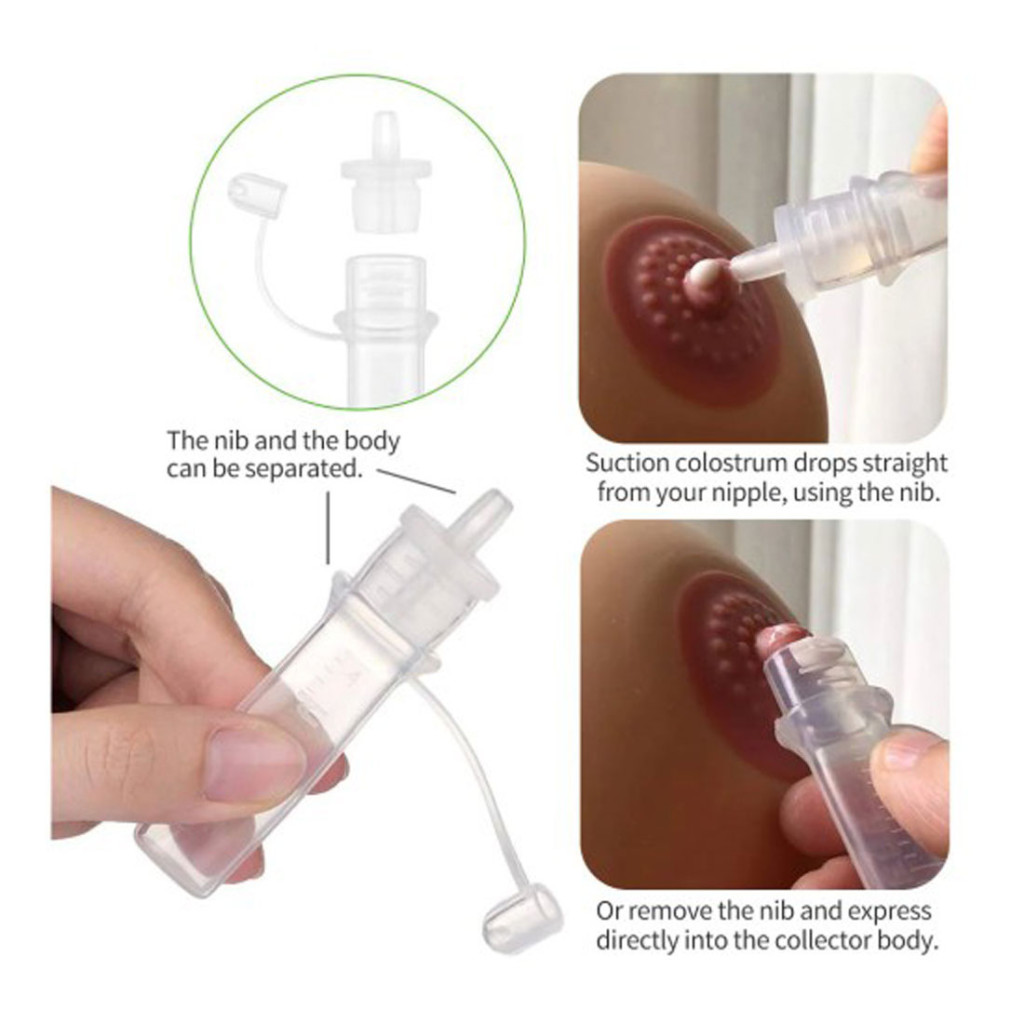 The nib and the body can be separated.

Suction colostrum drops straight from your nipple, using the nib.

Or remove the nib and express directly into the collector body.