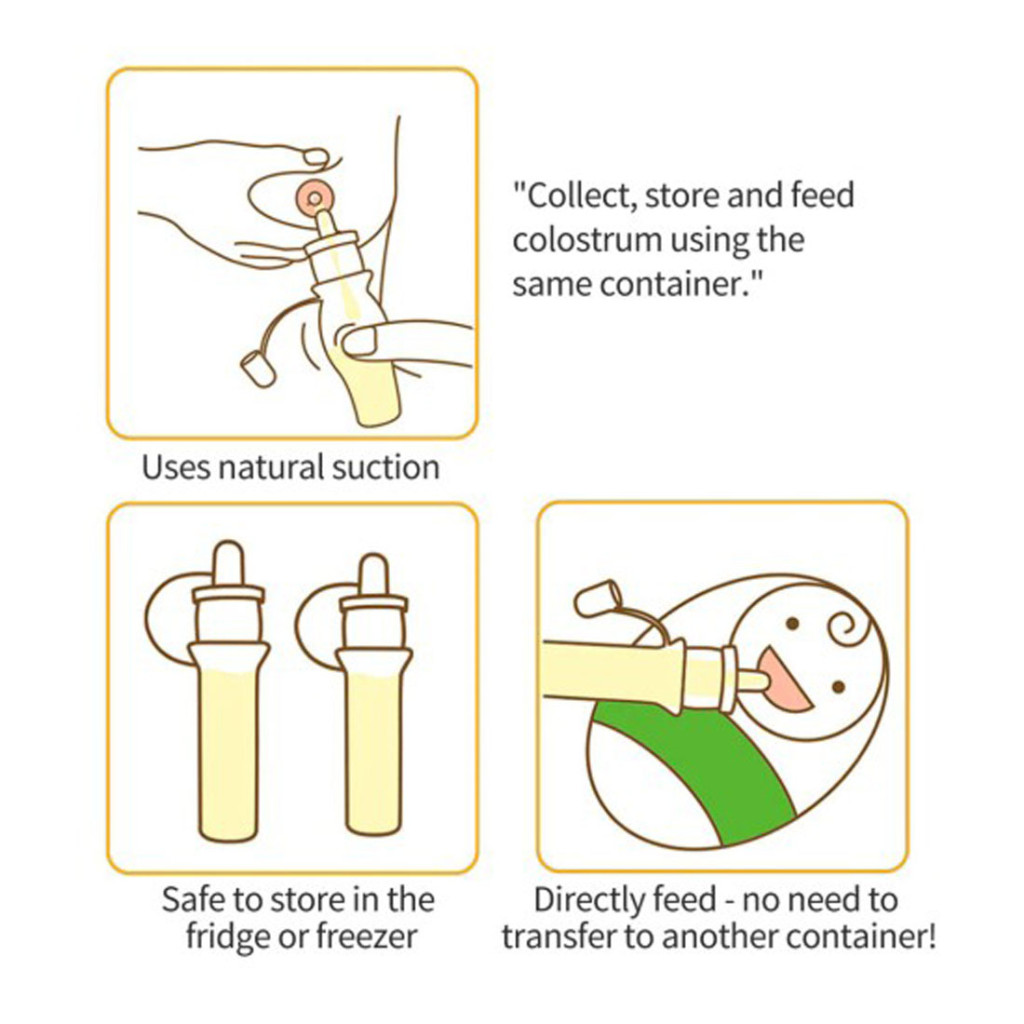 "Collect, store and feed colostrum using the same container."

Uses natural suction

Safe to store in the fridge or freezer

Directly feed - no need to transfer to another container!